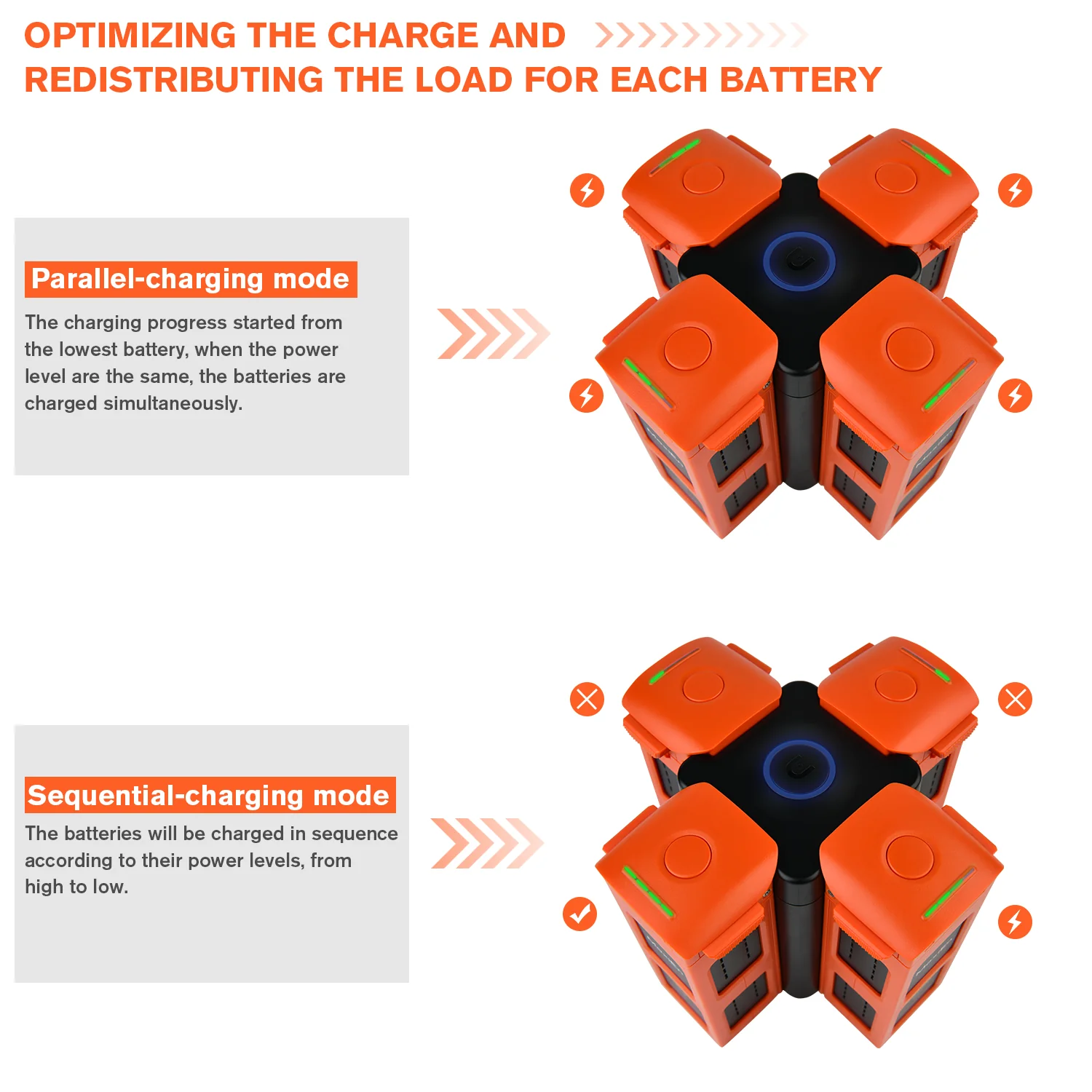 OPTIMIZING THE CHARGE AND
REDISTRIBUTING THE LOAD FOR EACH BATTERY

Parallel-charging mode

The charging progress started from the lowest battery, when the power level are the same, the batteries are charged simultaneously.

Sequential-charging mode

The batteries will be charged in sequence according to their power levels, from high to low.